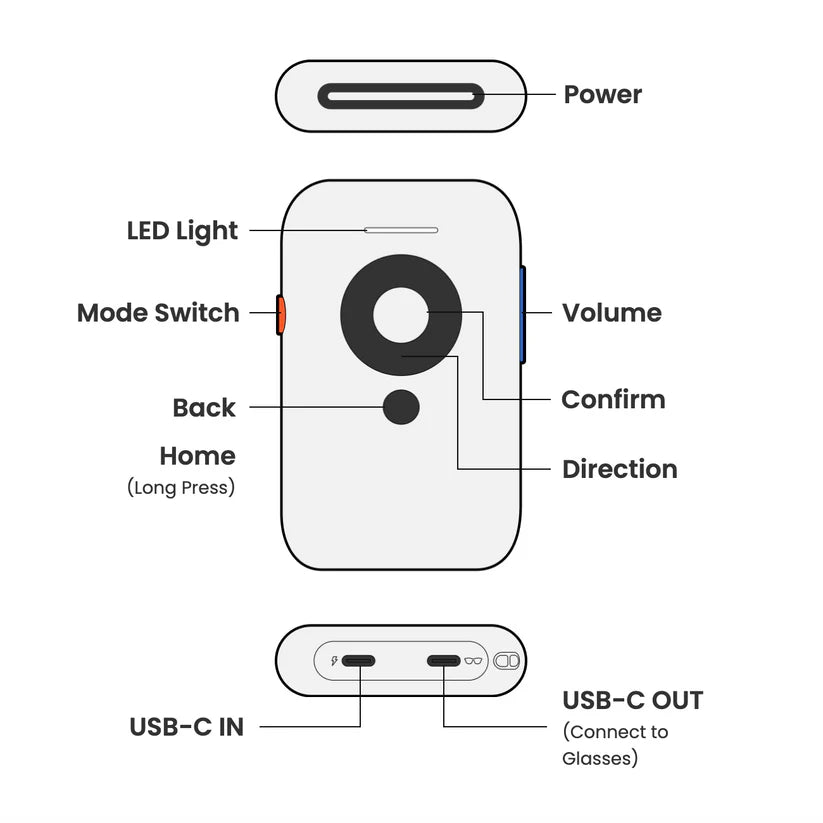 Power

LED Light

Mode Switch

Volume

Confirm

Back

Home
(Long Press)

Direction

USB-C IN

USB-C OUT
(Connect to Glasses)